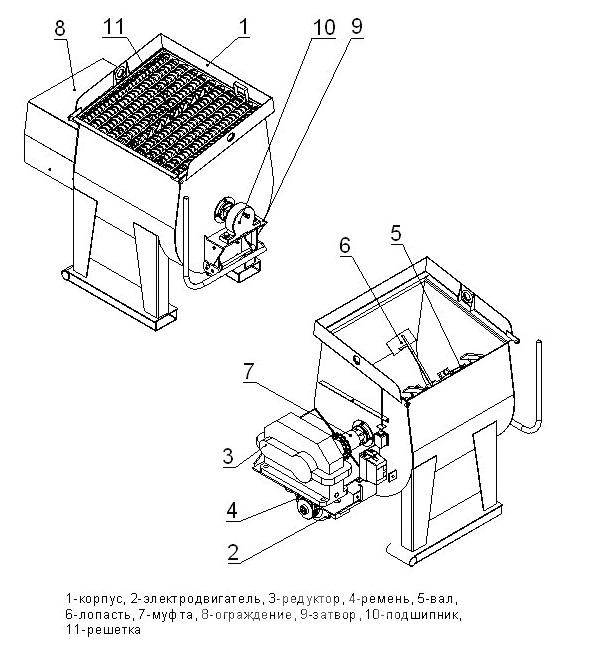 8
11
1
10
9
6
5
7
3
4
2

1-корпус, 2-электродвигатель, 3-редуктор, 4-ремень, 5-вал, 6-лопасть, 7-муфта, 8-ограждение, 9-затвор, 10-подшипник, 11-решетка